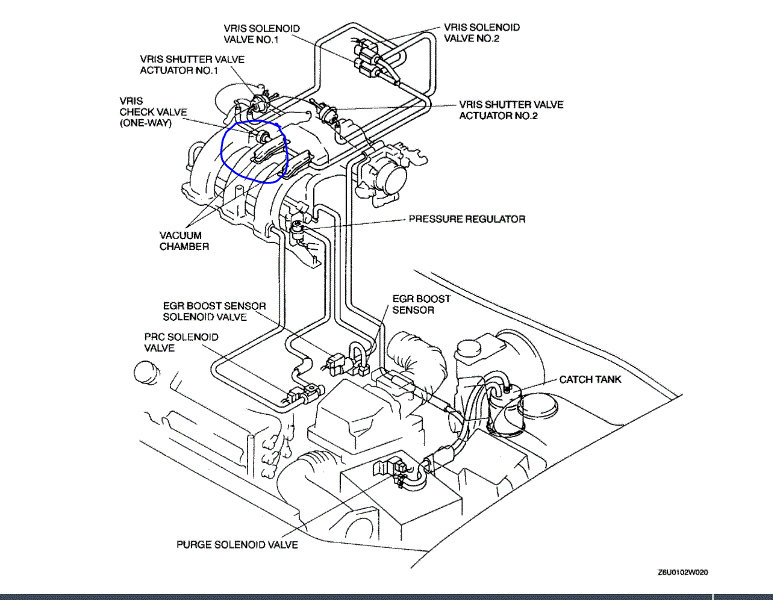 VRIS SOLENOID VALVE NO.1

VRIS SOLENOID VALVE NO.2

VRIS SHUTTER VALVE ACTUATOR NO.1

VRIS CHECK VALVE (ONE-WAY)

VRIS SHUTTER VALVE ACTUATOR NO.2

PRESSURE REGULATOR

VACUUM CHAMBER

EGR BOOST SENSOR SOLENOID VALVE

EGR BOOST SENSOR

PRC SOLENOID VALVE

CATCH TANK

PURGE SOLENOID VALVE

Z6U0102W020