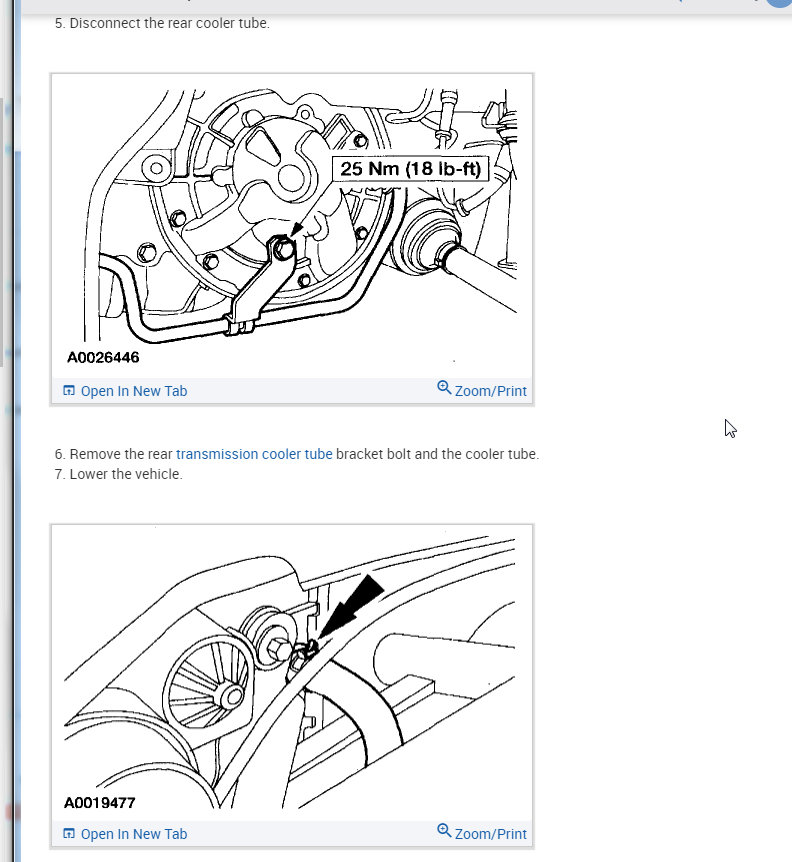 5. Disconnect the rear cooler tube.

25 Nm (18 lb-ft)

A0026446

Open In New Tab

Zoom/Print

6. Remove the rear transmission cooler tube bracket bolt and the cooler tube.
7. Lower the vehicle.

A0019477

Open In New Tab

Zoom/Print