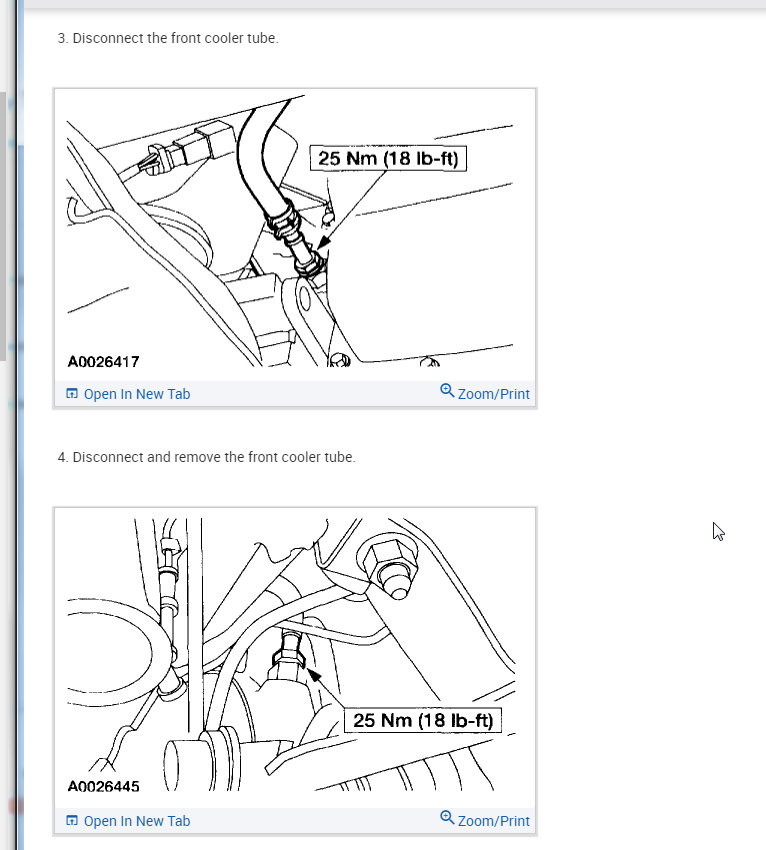 3. Disconnect the front cooler tube.

25 Nm (18 lb-ft)

A0026417

Open In New Tab

Zoom/Print

4. Disconnect and remove the front cooler tube.

25 Nm (18 lb-ft)

A0026445

Open In New Tab

Zoom/Print