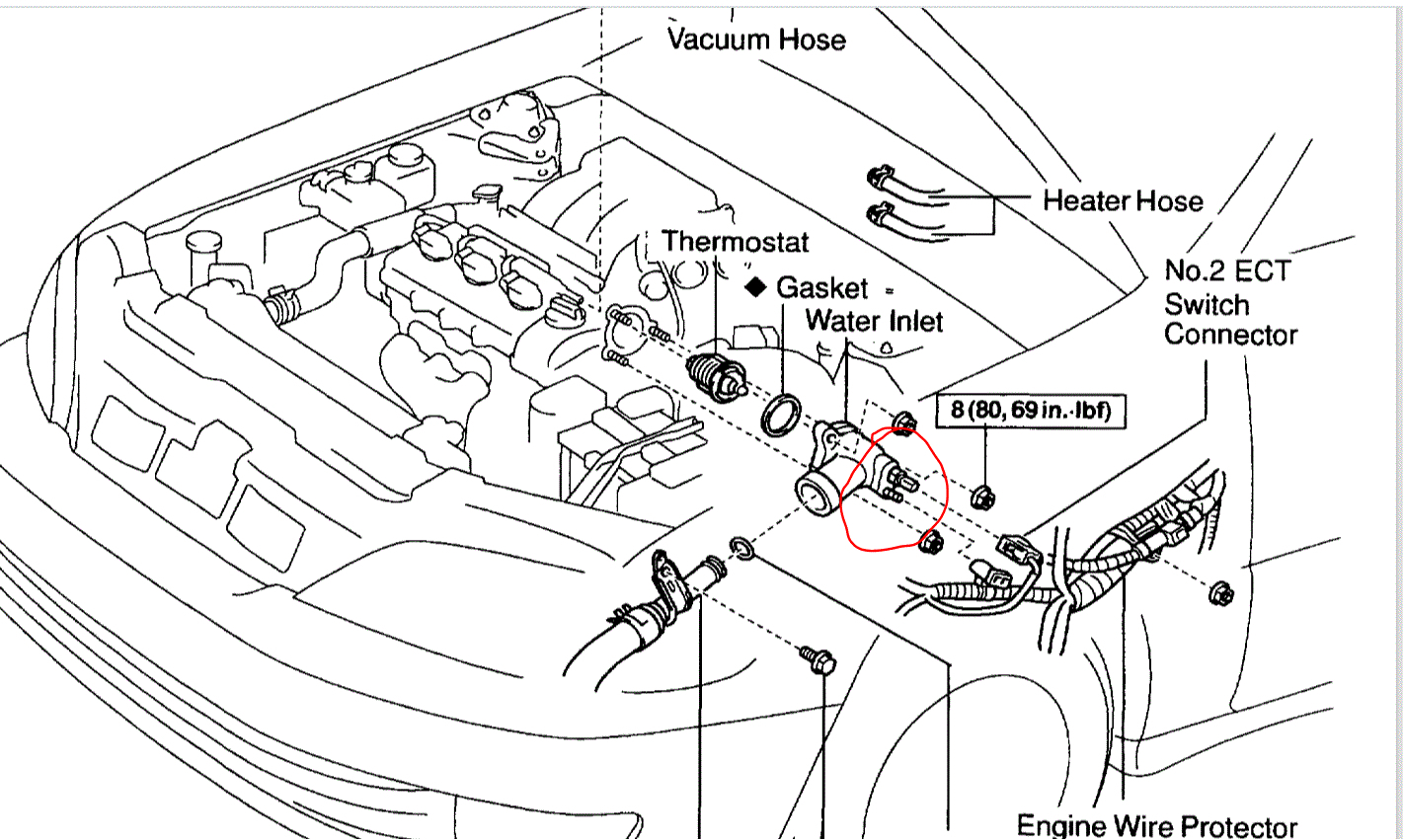 Vacuum Hose

Heater Hose

Thermostat

◆ Gasket

Water Inlet

No.2 ECT Switch Connector

8 (80, 69 in.·lbf)

Engine Wire Protector