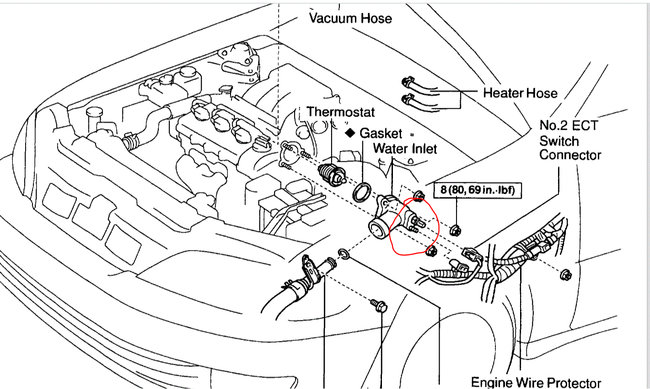 Vacuum Hose

Heater Hose

Thermostat

◆ Gasket

Water Inlet

No.2 ECT Switch Connector

8 (80, 69 in.·lbf)

Engine Wire Protector