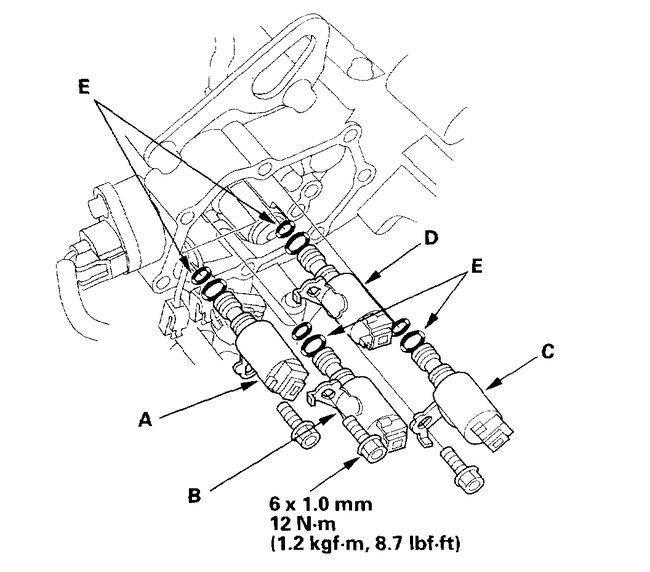 E

D

E

C

A

B

6 x 1.0 mm
12 N·m
(1.2 kgf·m, 8.7 lbf·ft)