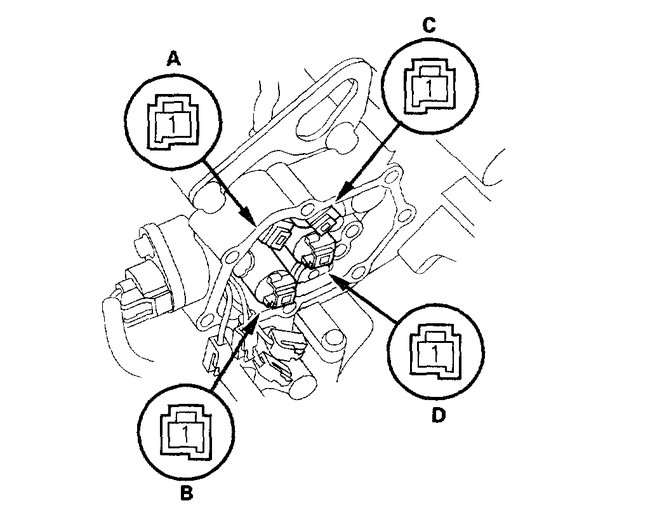 A
1
C
1
1
D
1
B