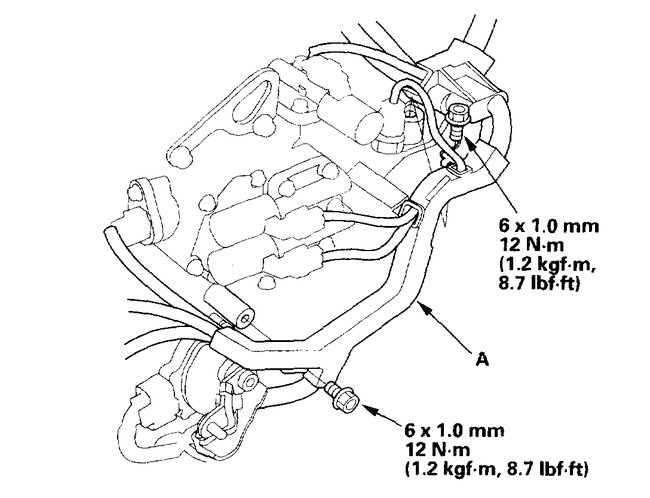 6 x 1.0 mm
12 N·m
(1.2 kgf·m,
8.7 lbf·ft)

A

6 x 1.0 mm
12 N·m
(1.2 kgf·m, 8.7 lbf·ft)