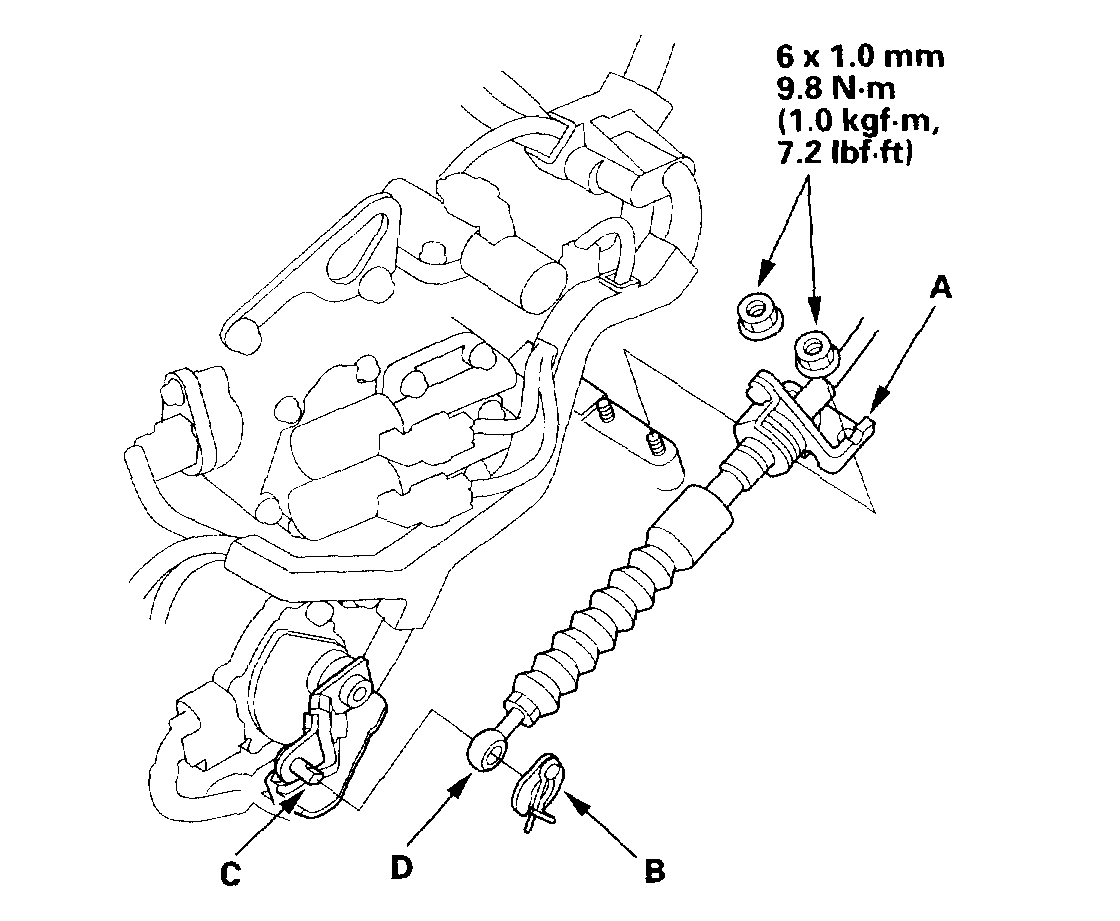 6 x 1.0 mm
9.8 N·m
(1.0 kgf·m,
7.2 lbf·ft)

A

C

D

B