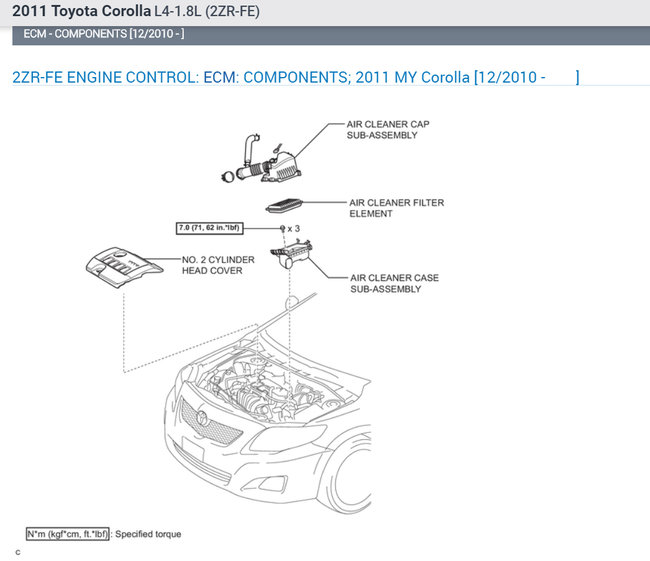 2011 Toyota Corolla L4-1.8L (2ZR-FE)

ECM - COMPONENTS [12/2010 - ]

2ZR-FE ENGINE CONTROL: ECM: COMPONENTS; 2011 MY Corolla [12/2010 - ]

AIR CLEANER CAP SUB-ASSEMBLY

AIR CLEANER FILTER ELEMENT

7.0 (71, 62 in.*lbf)

x 3

NO. 2 CYLINDER HEAD COVER

AIR CLEANER CASE SUB-ASSEMBLY

N*m (kgf*cm, ft.*lbf) : Specified torque

C