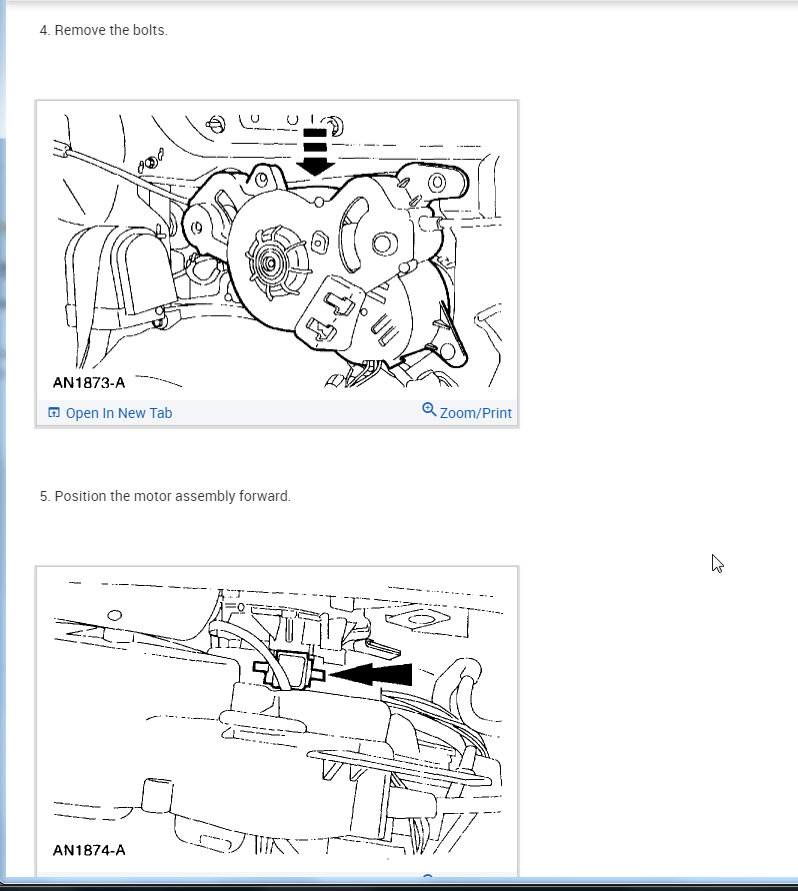 4. Remove the bolts.

AN1873-A

Open In New Tab

Zoom/Print

5. Position the motor assembly forward.

AN1874-A