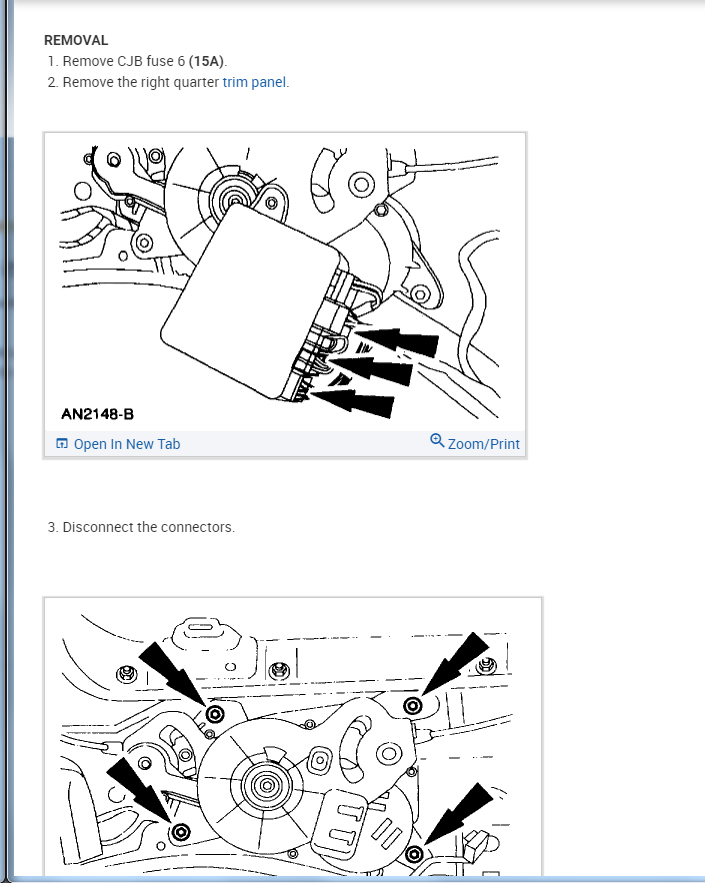 REMOVAL
1. Remove CJB fuse 6 (15A).
2. Remove the right quarter trim panel.

AN2148-B

Open In New Tab

Zoom/Print

3. Disconnect the connectors.