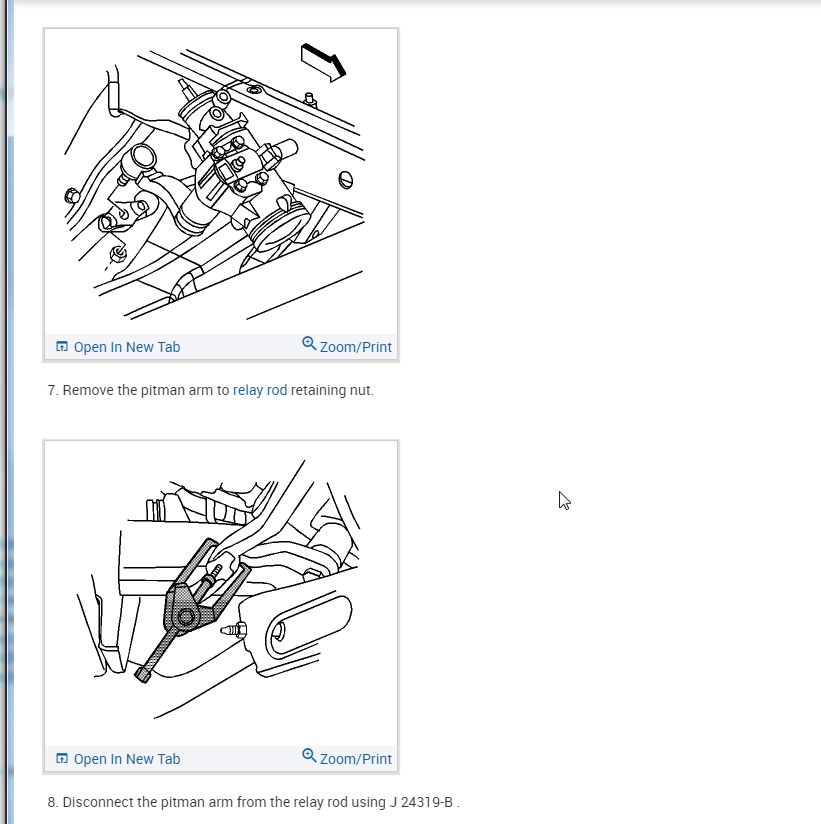 Open In New Tab

Zoom/Print

7. Remove the pitman arm to relay rod retaining nut.

Open In New Tab

Zoom/Print

8. Disconnect the pitman arm from the relay rod using J 24319-B .