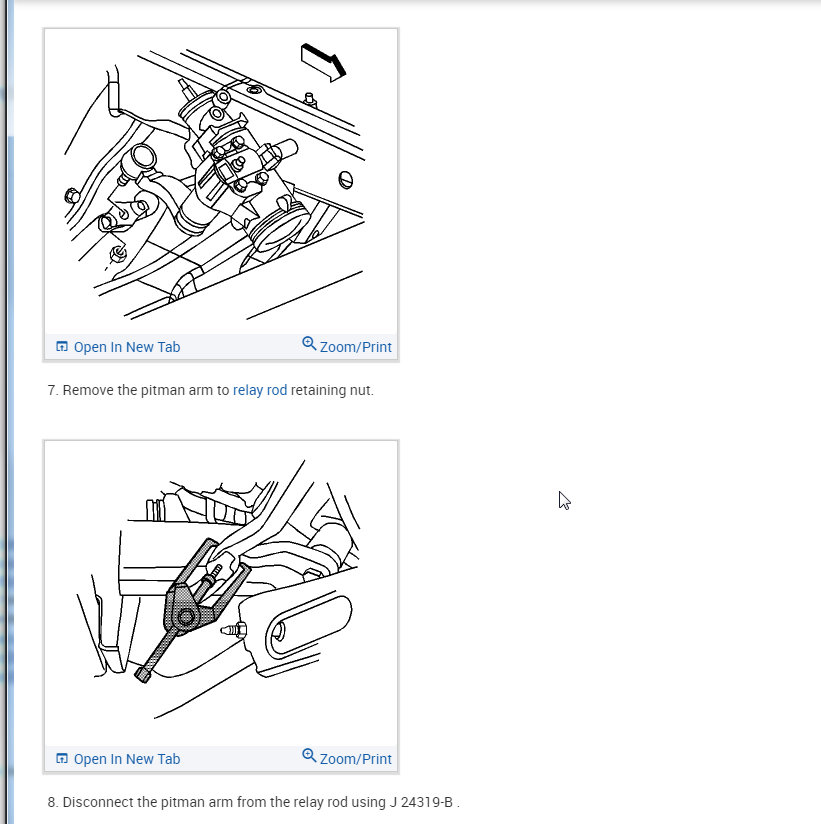 Open In New Tab

Zoom/Print

7. Remove the pitman arm to relay rod retaining nut.

Open In New Tab

Zoom/Print

8. Disconnect the pitman arm from the relay rod using J 24319-B .