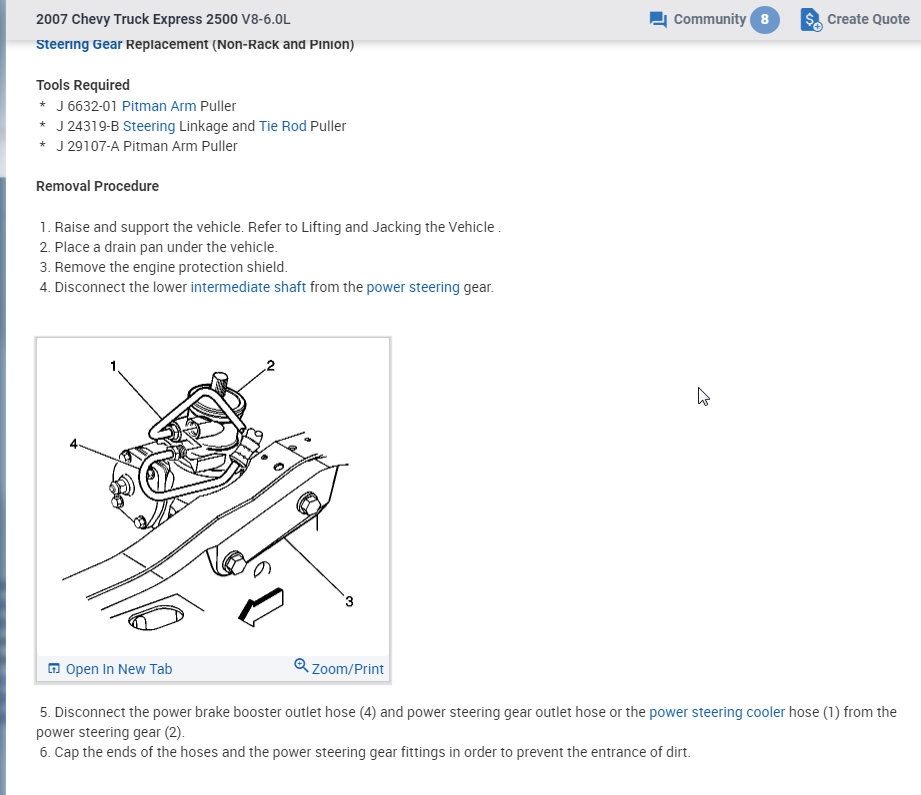 2007 Chevy Truck Express 2500 V8-6.0L

Community 8

Create Quote

Steering Gear Replacement (Non-Rack and Pinion)

Tools Required

* J 6632-01 Pitman Arm Puller
* J 24319-B Steering Linkage and Tie Rod Puller
* J 29107-A Pitman Arm Puller

Removal Procedure

1. Raise and support the vehicle. Refer to Lifting and Jacking the Vehicle .
2. Place a drain pan under the vehicle.
3. Remove the engine protection shield.
4. Disconnect the lower intermediate shaft from the power steering gear.

1
2
4
3

Open In New Tab

Zoom/Print

5. Disconnect the power brake booster outlet hose (4) and power steering gear outlet hose or the power steering cooler hose (1) from the power steering gear (2).
6. Cap the ends of the hoses and the power steering gear fittings in order to prevent the entrance of dirt.