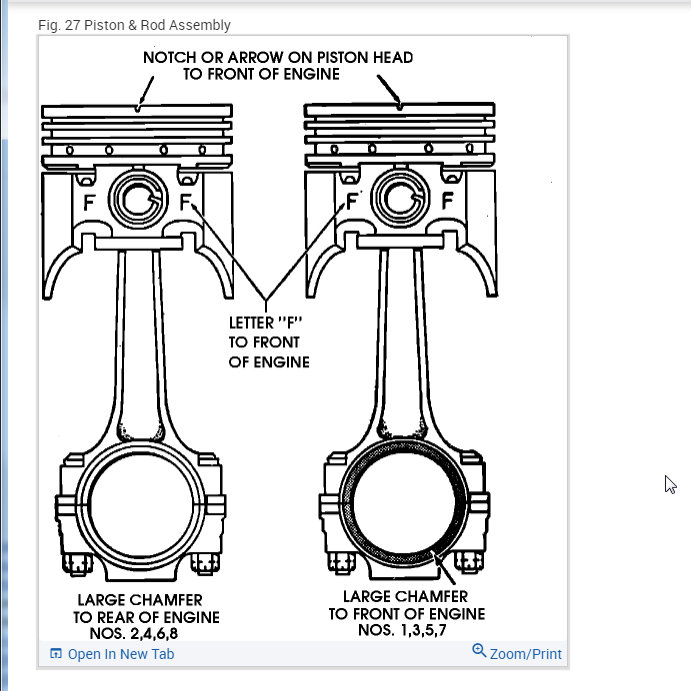 Fig. 27 Piston & Rod Assembly

NOTCH OR ARROW ON PISTON HEAD TO FRONT OF ENGINE

F F F F

LETTER "F" TO FRONT OF ENGINE

LARGE CHAMFER TO REAR OF ENGINE NOS. 2,4,6,8

LARGE CHAMFER TO FRONT OF ENGINE NOS. 1,3,5,7

Open In New Tab

Zoom/Print