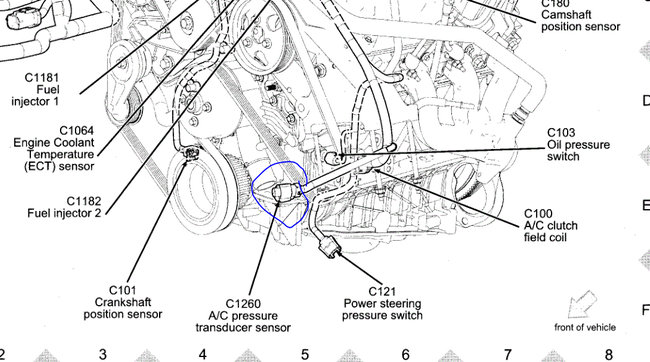 C180
Camshaft
position sensor

C1181
Fuel
injector 1

C1064
Engine Coolant
Temperature
(ECT) sensor

C1182
Fuel injector 2

C103
Oil pressure
switch

C100
A/C clutch
field coil

C101
Crankshaft
position sensor

C1260
A/C pressure
transducer sensor

C121
Power steering
pressure switch

front of vehicle

D

E

F

2 3 4 5 6 7 8