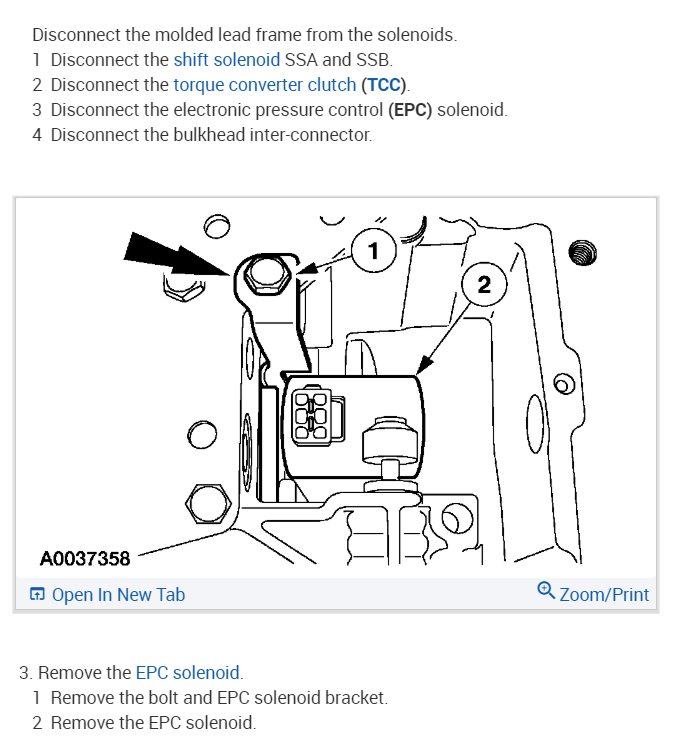 Disconnect the molded lead frame from the solenoids.
1 Disconnect the shift solenoid SSA and SSB.
2 Disconnect the torque converter clutch (TCC).
3 Disconnect the electronic pressure control (EPC) solenoid.
4 Disconnect the bulkhead inter-connector.

1

2

A0037358

Open In New Tab

Zoom/Print

3. Remove the EPC solenoid.
1 Remove the bolt and EPC solenoid bracket.
2 Remove the EPC solenoid.