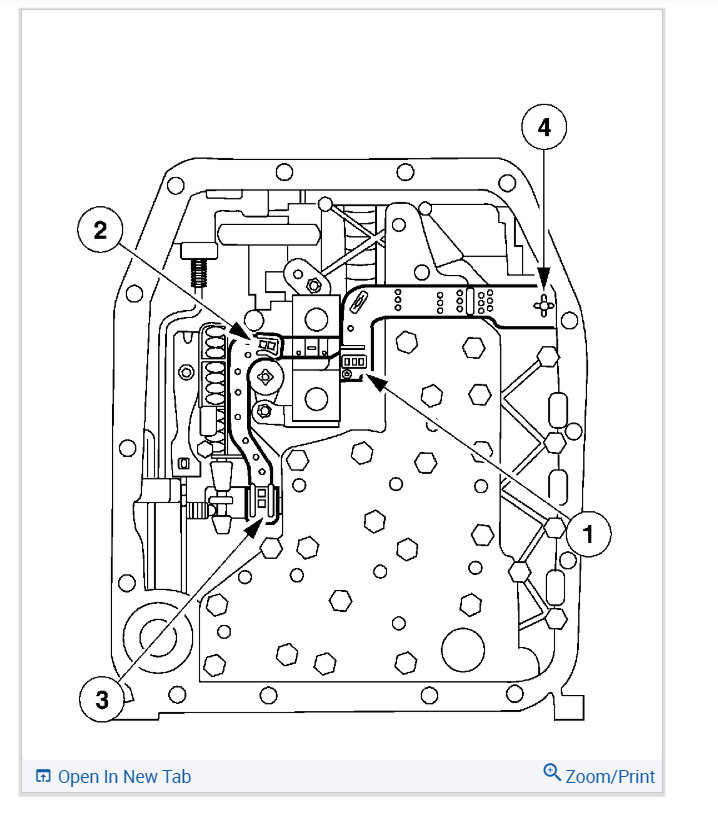 4

2

1

3

Open In New Tab

Zoom/Print