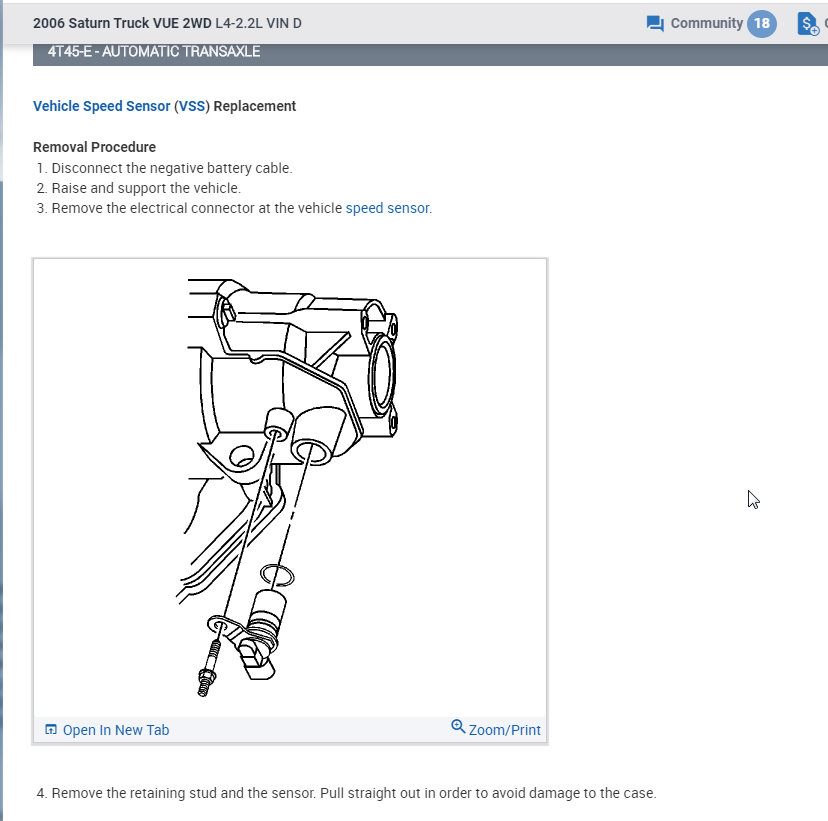 2006 Saturn Truck VUE 2WD L4-2.2L VIN D

Community 18

4T45-E - AUTOMATIC TRANSAXLE

Vehicle Speed Sensor (VSS) Replacement

Removal Procedure
1. Disconnect the negative battery cable.
2. Raise and support the vehicle.
3. Remove the electrical connector at the vehicle speed sensor.

Open In New Tab

Zoom/Print

4. Remove the retaining stud and the sensor. Pull straight out in order to avoid damage to the case.