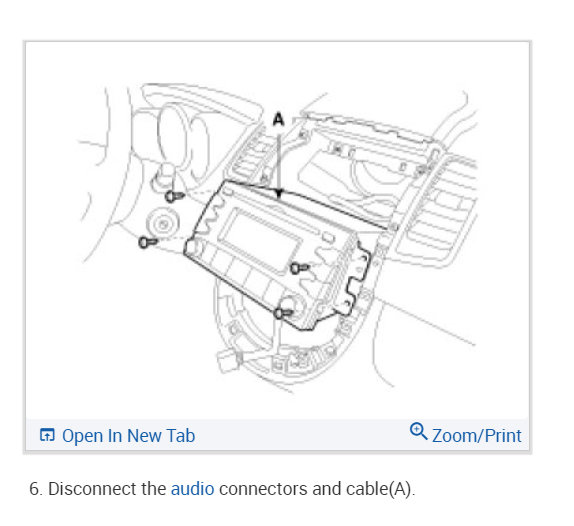 A

Open In New Tab

Zoom/Print

6. Disconnect the audio connectors and cable(A).