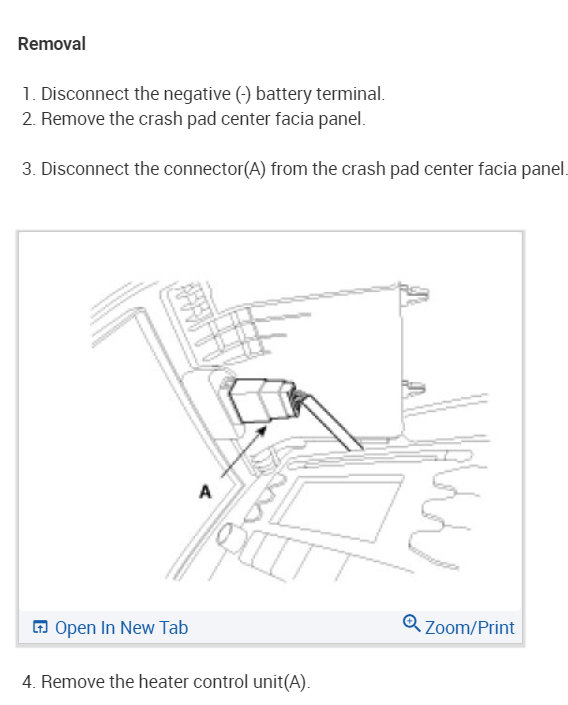 Removal

1. Disconnect the negative (-) battery terminal.
2. Remove the crash pad center facia panel.

3. Disconnect the connector(A) from the crash pad center facia panel.

A

Open In New Tab
Zoom/Print

4. Remove the heater control unit(A).