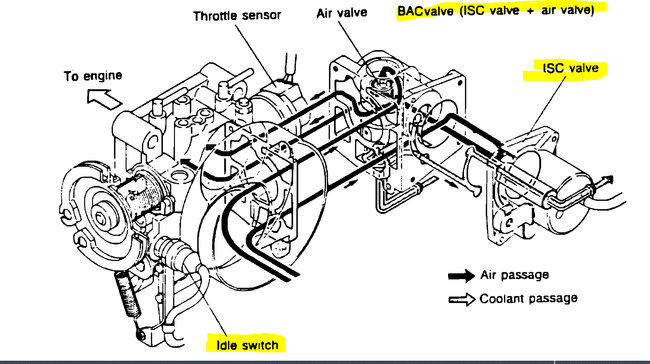 Throttle sensor
Air valve
BACvalve (ISC valve + air valve)
To engine
ISC valve
Air passage
Coolant passage
Idle switch