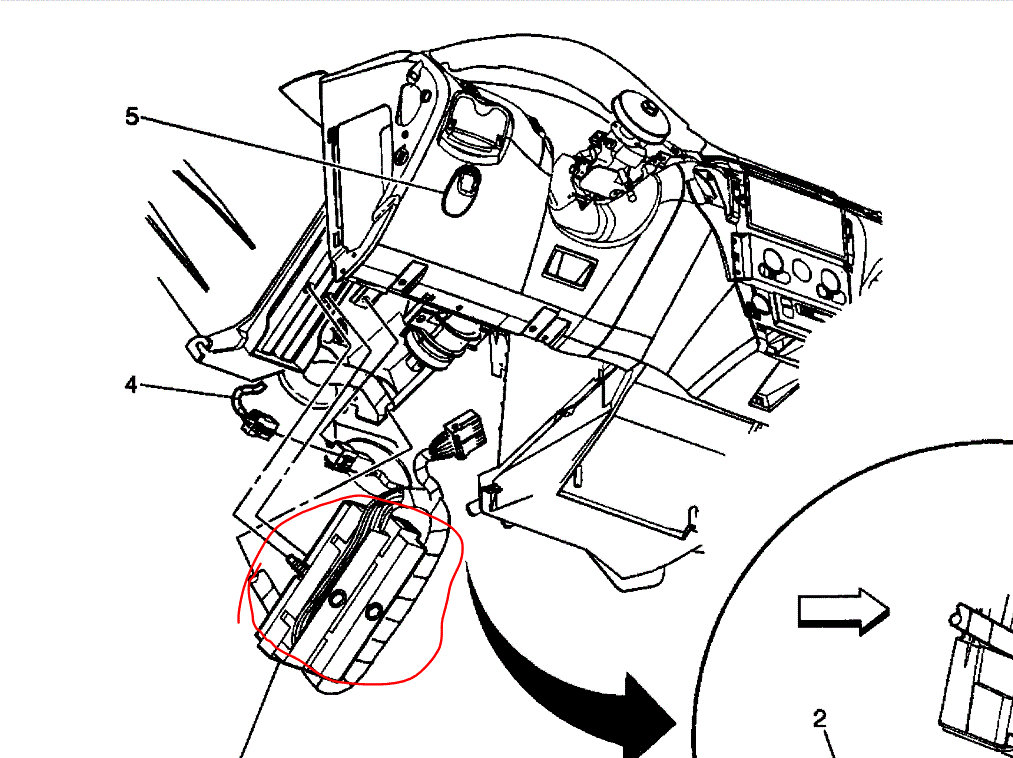 5
4
2