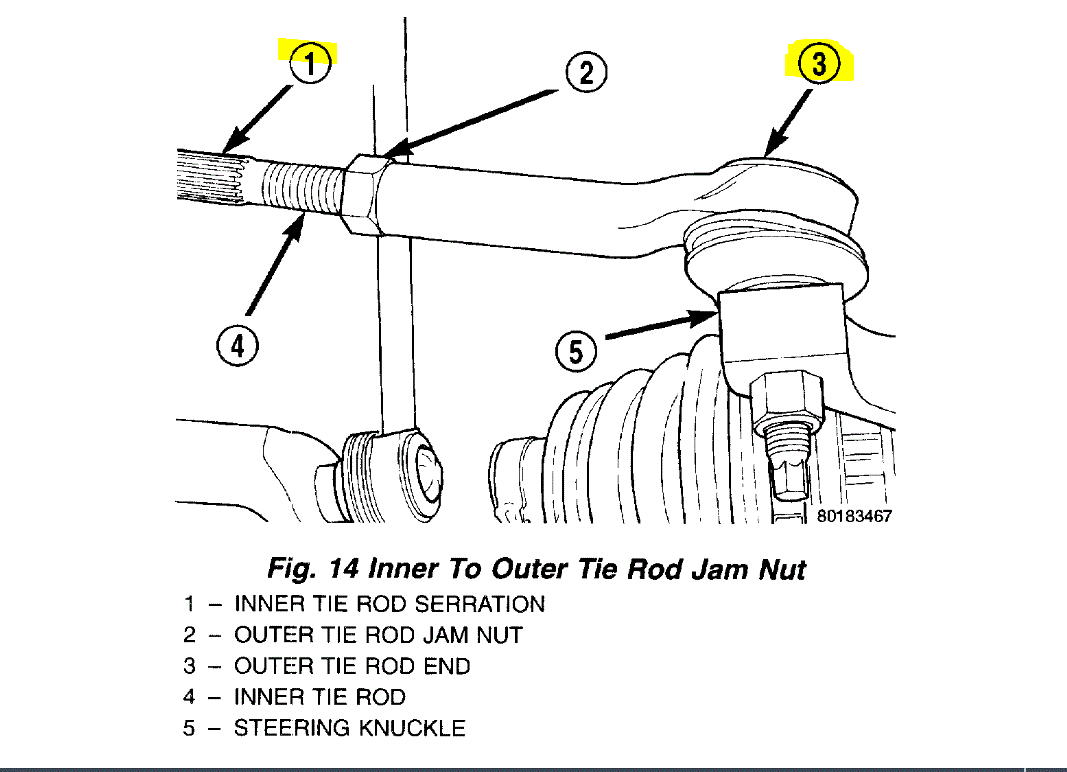 1
2
3
4
5
80183467

Fig. 14 Inner To Outer Tie Rod Jam Nut

1 – INNER TIE ROD SERRATION
2 – OUTER TIE ROD JAM NUT
3 – OUTER TIE ROD END
4 – INNER TIE ROD
5 – STEERING KNUCKLE