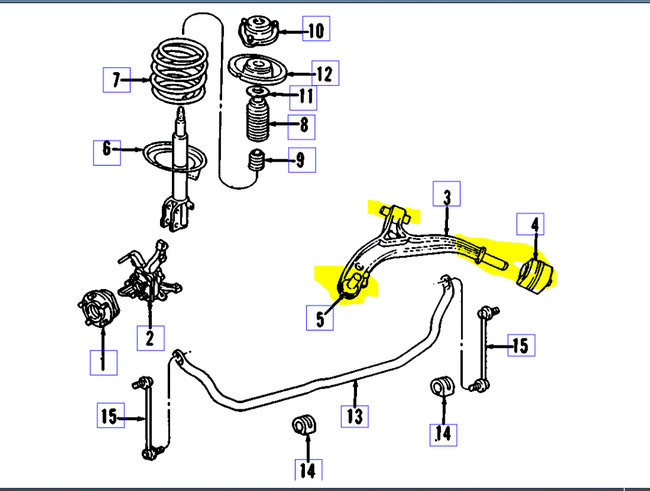 10
7
12
11
8
6
9
3
4
5
2
1
15
15
13
14
14