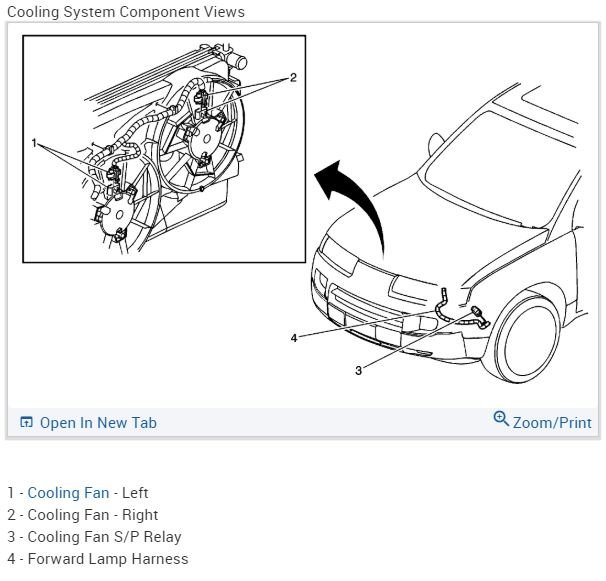 Cooling System Component Views

2

1

4

3

Open In New Tab

Zoom/Print

1 - Cooling Fan - Left
2 - Cooling Fan - Right
3 - Cooling Fan S/P Relay
4 - Forward Lamp Harness