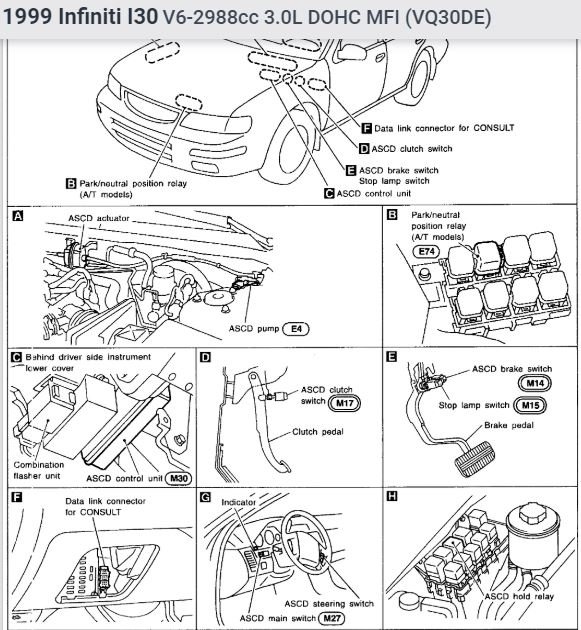 1999 Infiniti I30 V6-2988cc 3.0L DOHC MFI (VQ30DE)

F Data link connector for CONSULT
D ASCD clutch switch
E ASCD brake switch Stop lamp switch
C ASCD control unit
B Park/neutral position relay (A/T models)

A
ASCD actuator
ASCD pump E4

B
Park/neutral position relay (A/T models)
E74

C Behind driver side instrument lower cover
Combination flasher unit
ASCD control unit M30

D
ASCD clutch switch M17
Clutch pedal

E
ASCD brake switch
M14
Stop lamp switch M15
Brake pedal

F
Data link connector for CONSULT

G
Indicator
ASCD steering switch
ASCD main switch M27

H
ASCD hold relay