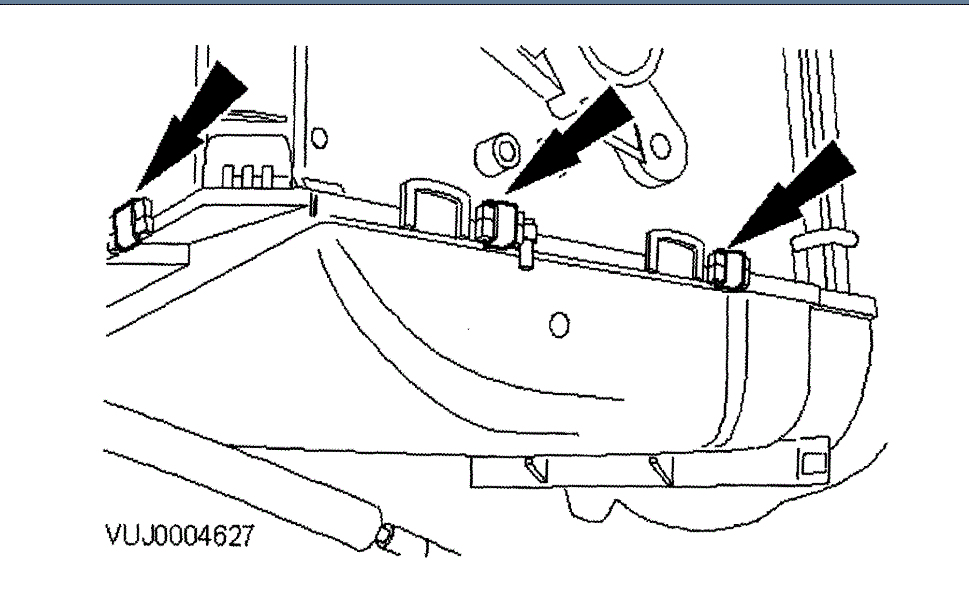 VUJ0004627