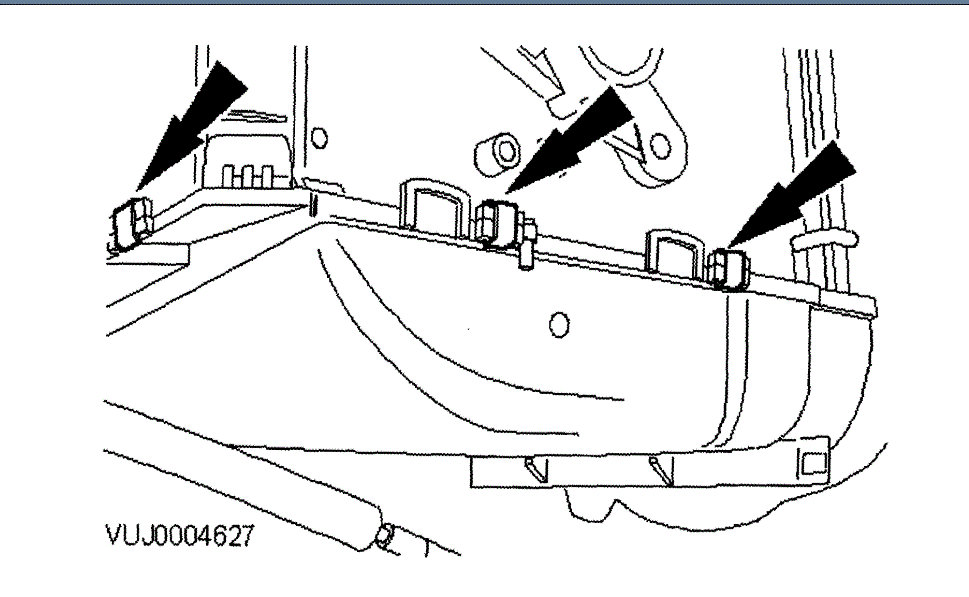 VUJ0004627