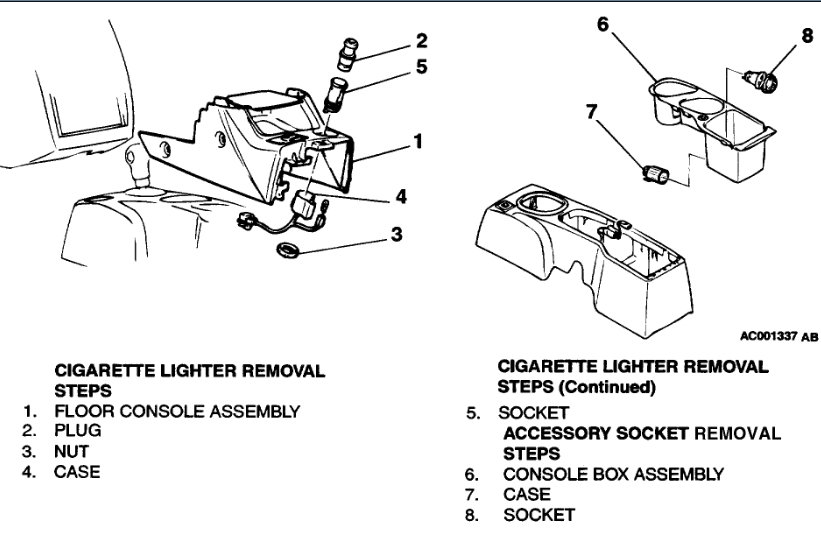 2
5
1
4
3

6
8
7

AC001337 AB

CIGARETTE LIGHTER REMOVAL STEPS
1. FLOOR CONSOLE ASSEMBLY
2. PLUG
3. NUT
4. CASE

CIGARETTE LIGHTER REMOVAL STEPS (Continued)
5. SOCKET
ACCESSORY SOCKET REMOVAL STEPS
6. CONSOLE BOX ASSEMBLY
7. CASE
8. SOCKET