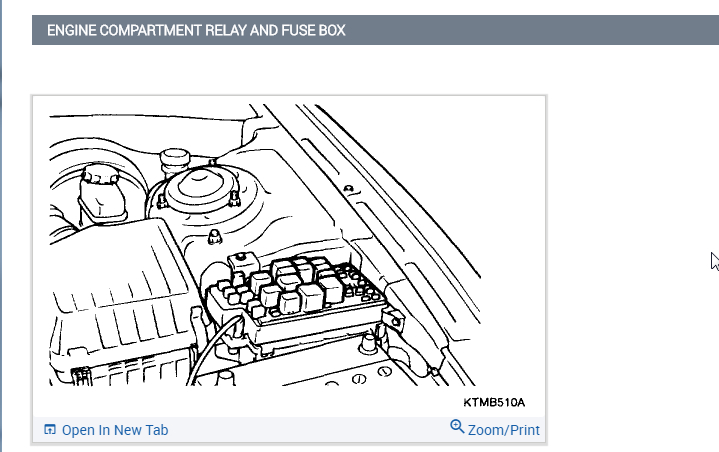 ENGINE COMPARTMENT RELAY AND FUSE BOX

KTMB510A

Open In New Tab

Zoom/Print