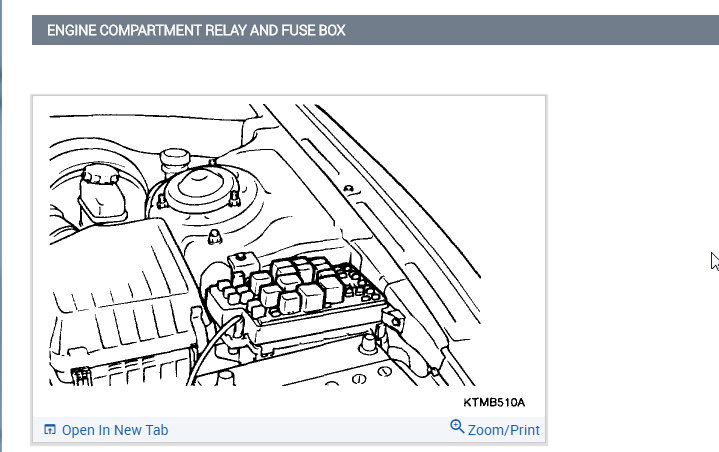 ENGINE COMPARTMENT RELAY AND FUSE BOX

KTMB510A

Open In New Tab

Zoom/Print