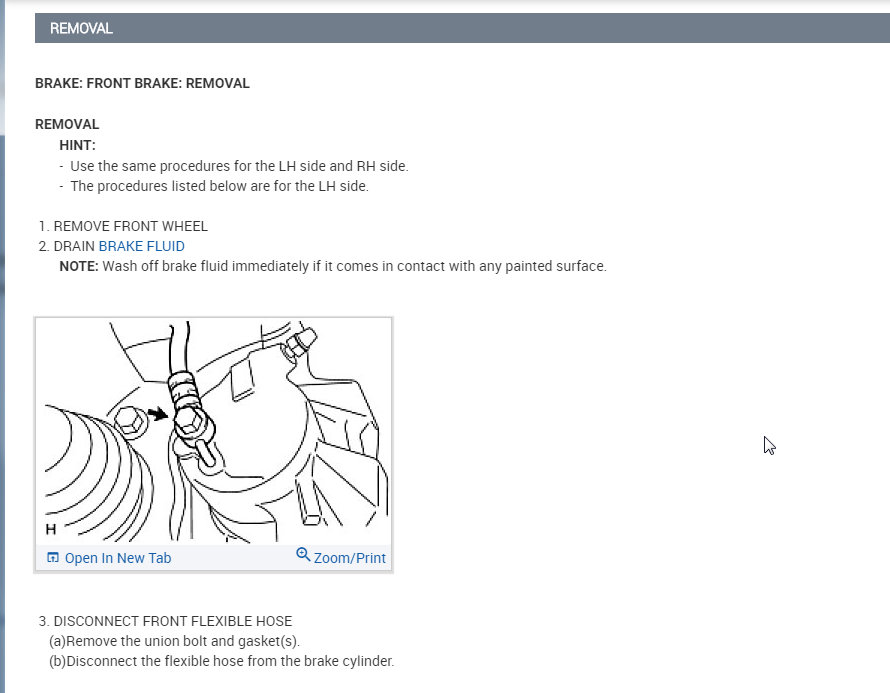 REMOVAL

BRAKE: FRONT BRAKE: REMOVAL

REMOVAL

HINT:

- Use the same procedures for the LH side and RH side.
- The procedures listed below are for the LH side.

1. REMOVE FRONT WHEEL
2. DRAIN BRAKE FLUID

NOTE: Wash off brake fluid immediately if it comes in contact with any painted surface.

H

Open In New Tab

Zoom/Print

3. DISCONNECT FRONT FLEXIBLE HOSE

(a)Remove the union bolt and gasket(s).

(b)Disconnect the flexible hose from the brake cylinder.