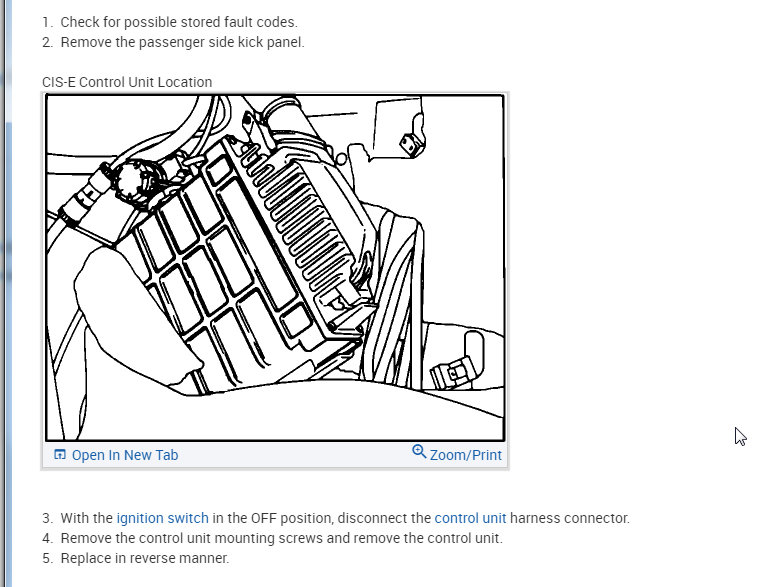 1. Check for possible stored fault codes.
2. Remove the passenger side kick panel.

CIS-E Control Unit Location

Open In New Tab

Zoom/Print

3. With the ignition switch in the OFF position, disconnect the control unit harness connector.
4. Remove the control unit mounting screws and remove the control unit.
5. Replace in reverse manner.