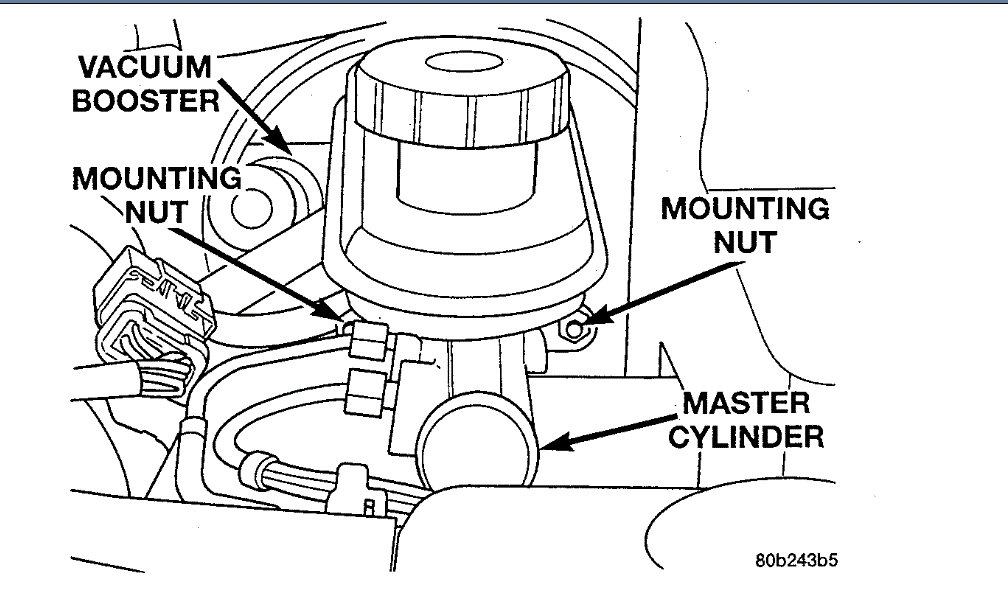 VACUUM BOOSTER

MOUNTING NUT

MOUNTING NUT

MASTER CYLINDER

80b243b5