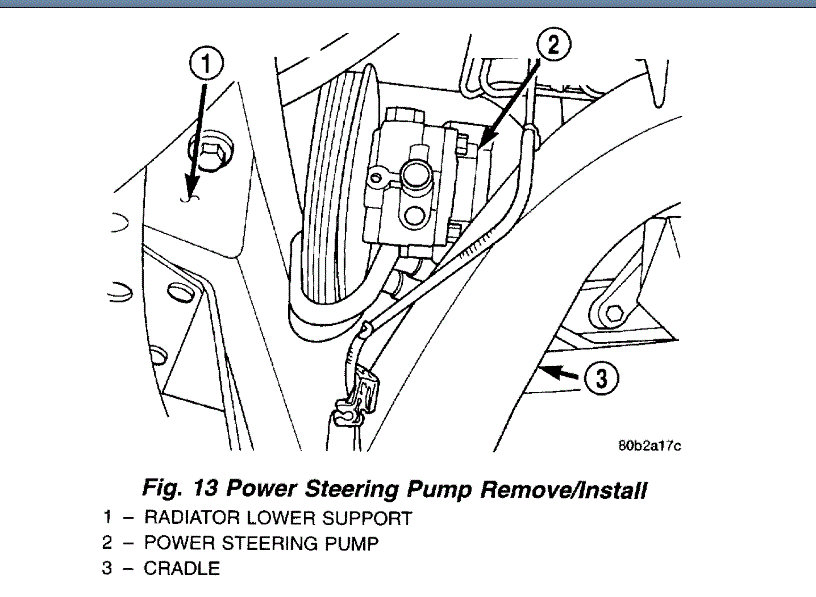 1

2

3

80b2a17c

Fig. 13 Power Steering Pump Remove/Install

1 – RADIATOR LOWER SUPPORT
2 – POWER STEERING PUMP
3 – CRADLE