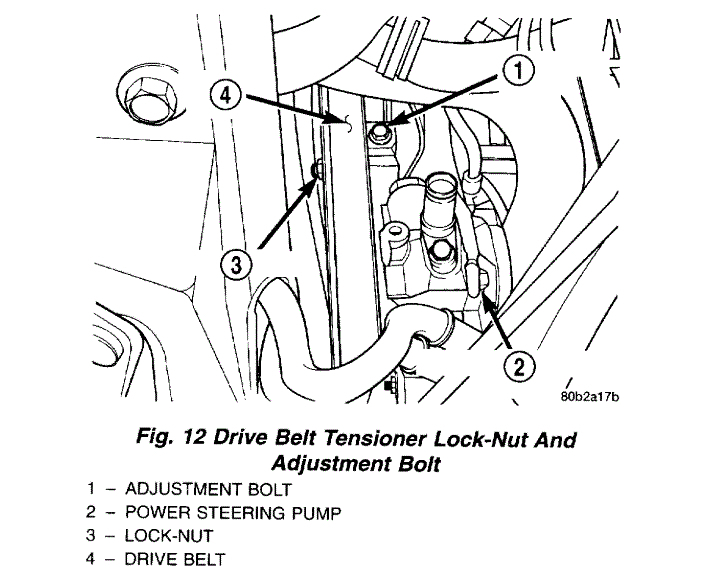 4

1

3

2

80b2a17b

Fig. 12 Drive Belt Tensioner Lock-Nut And Adjustment Bolt

1 – ADJUSTMENT BOLT
2 – POWER STEERING PUMP
3 – LOCK-NUT
4 – DRIVE BELT