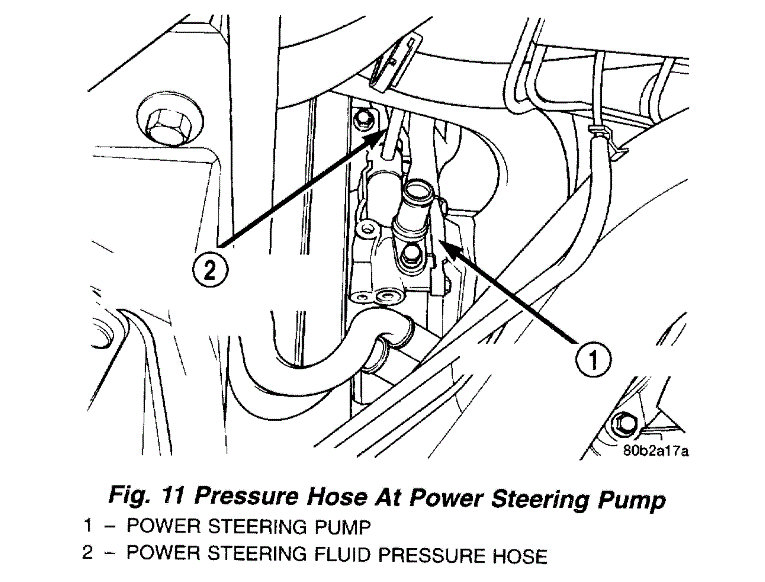 2

1

80b2a17a

Fig. 11 Pressure Hose At Power Steering Pump

1 – POWER STEERING PUMP

2 – POWER STEERING FLUID PRESSURE HOSE