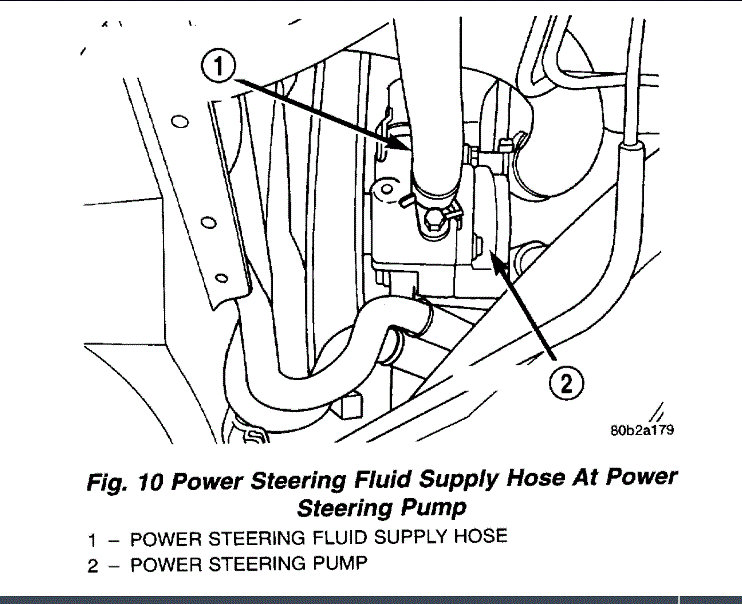 1

2

80b2a179

Fig. 10 Power Steering Fluid Supply Hose At Power Steering Pump

1 – POWER STEERING FLUID SUPPLY HOSE
2 – POWER STEERING PUMP