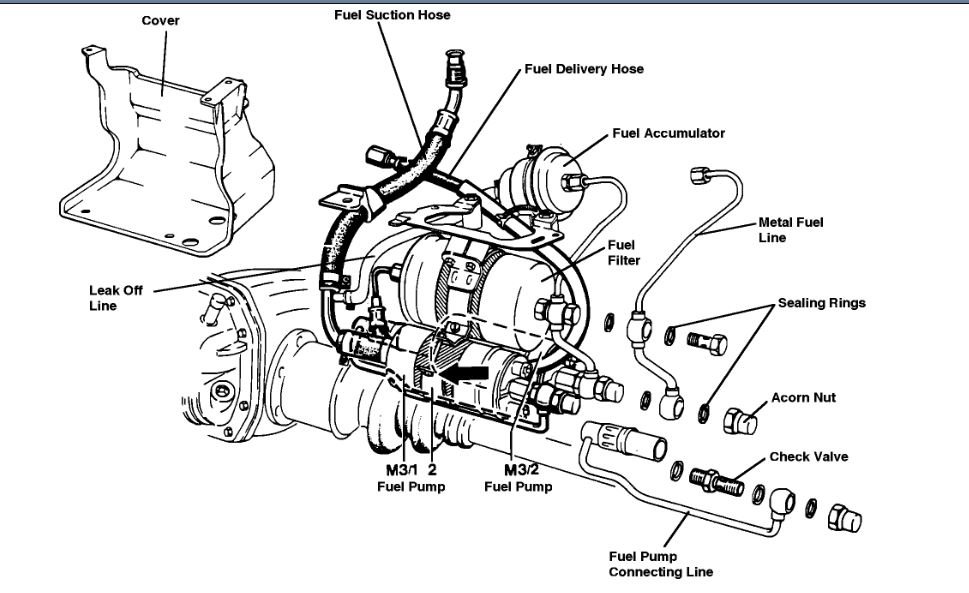 Cover

Fuel Suction Hose

Fuel Delivery Hose

Fuel Accumulator

Metal Fuel Line

Fuel Filter

Leak Off Line

Sealing Rings

Acorn Nut

Check Valve

M3/1 Fuel Pump

2

M3/2 Fuel Pump

Fuel Pump Connecting Line