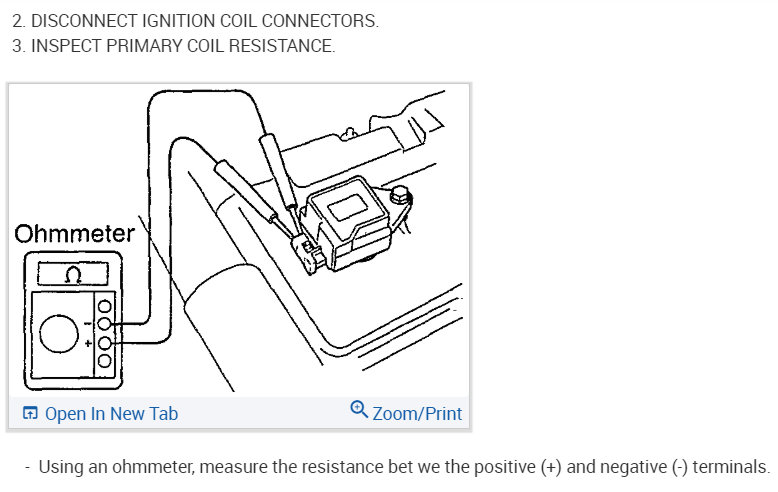 2. DISCONNECT IGNITION COIL CONNECTORS.
3. INSPECT PRIMARY COIL RESISTANCE.

Ohmmeter
Ω
-
+

Open In New Tab
Zoom/Print

- Using an ohmmeter, measure the resistance bet we the positive (+) and negative (-) terminals.