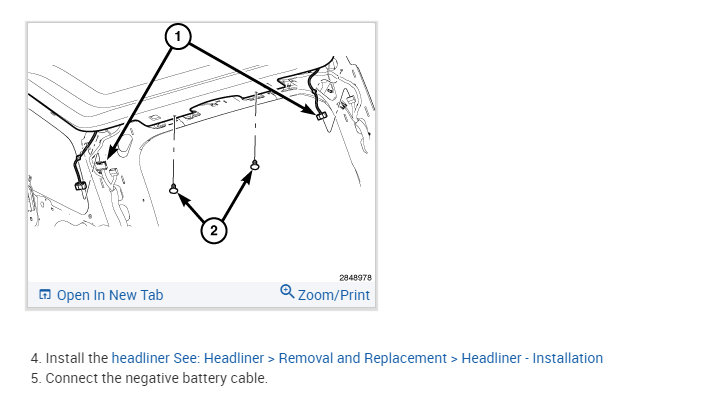 1

2

2848978

Open In New Tab

Zoom/Print

4. Install the headliner See: Headliner > Removal and Replacement > Headliner - Installation
5. Connect the negative battery cable.