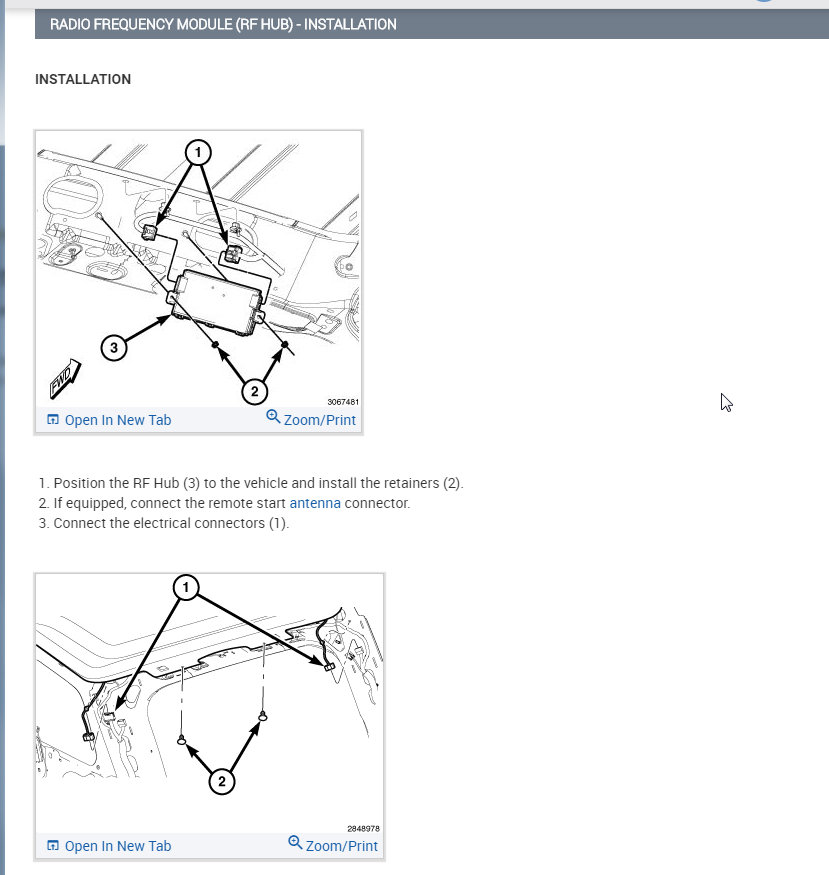 RADIO FREQUENCY MODULE (RF HUB) - INSTALLATION

INSTALLATION

1
3
2
FWD
3067481
Open In New Tab
Zoom/Print

1. Position the RF Hub (3) to the vehicle and install the retainers (2).
2. If equipped, connect the remote start antenna connector.
3. Connect the electrical connectors (1).

1
2
2848978
Open In New Tab
Zoom/Print