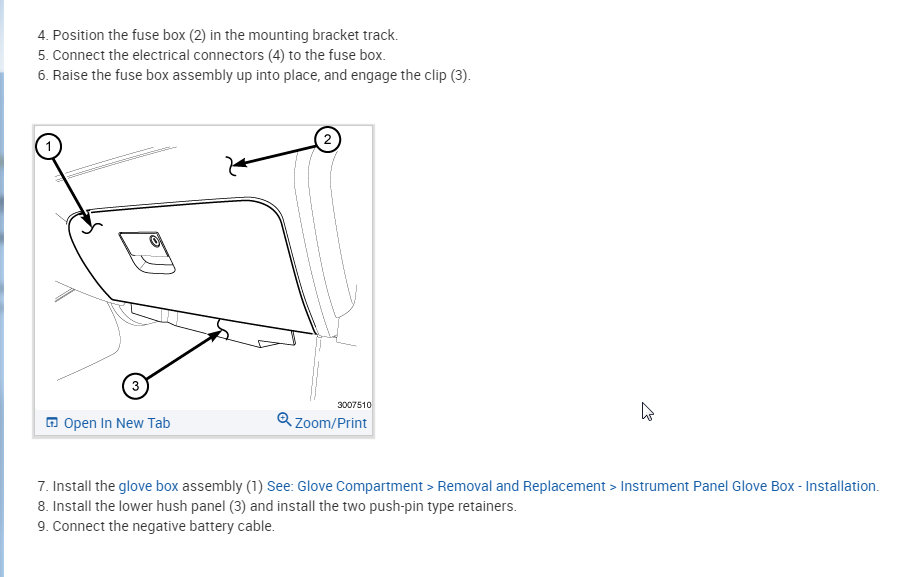 4. Position the fuse box (2) in the mounting bracket track.
5. Connect the electrical connectors (4) to the fuse box.
6. Raise the fuse box assembly up into place, and engage the clip (3).

1
2
3
3007510
Open In New Tab
Zoom/Print

7. Install the glove box assembly (1) See: Glove Compartment > Removal and Replacement > Instrument Panel Glove Box - Installation.
8. Install the lower hush panel (3) and install the two push-pin type retainers.
9. Connect the negative battery cable.