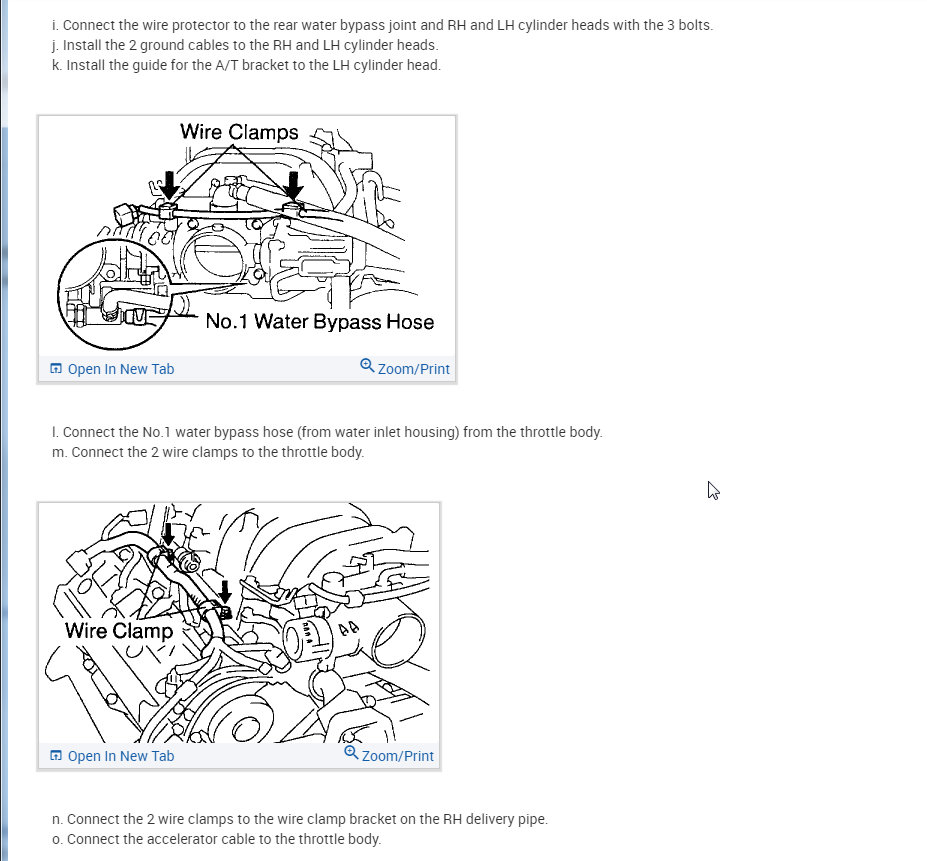 i. Connect the wire protector to the rear water bypass joint and RH and LH cylinder heads with the 3 bolts.
j. Install the 2 ground cables to the RH and LH cylinder heads.
k. Install the guide for the A/T bracket to the LH cylinder head.

Wire Clamps
No.1 Water Bypass Hose

Open In New Tab
Zoom/Print

l. Connect the No.1 water bypass hose (from water inlet housing) from the throttle body.
m. Connect the 2 wire clamps to the throttle body.

Wire Clamp

Open In New Tab
Zoom/Print

n. Connect the 2 wire clamps to the wire clamp bracket on the RH delivery pipe.
o. Connect the accelerator cable to the throttle body.