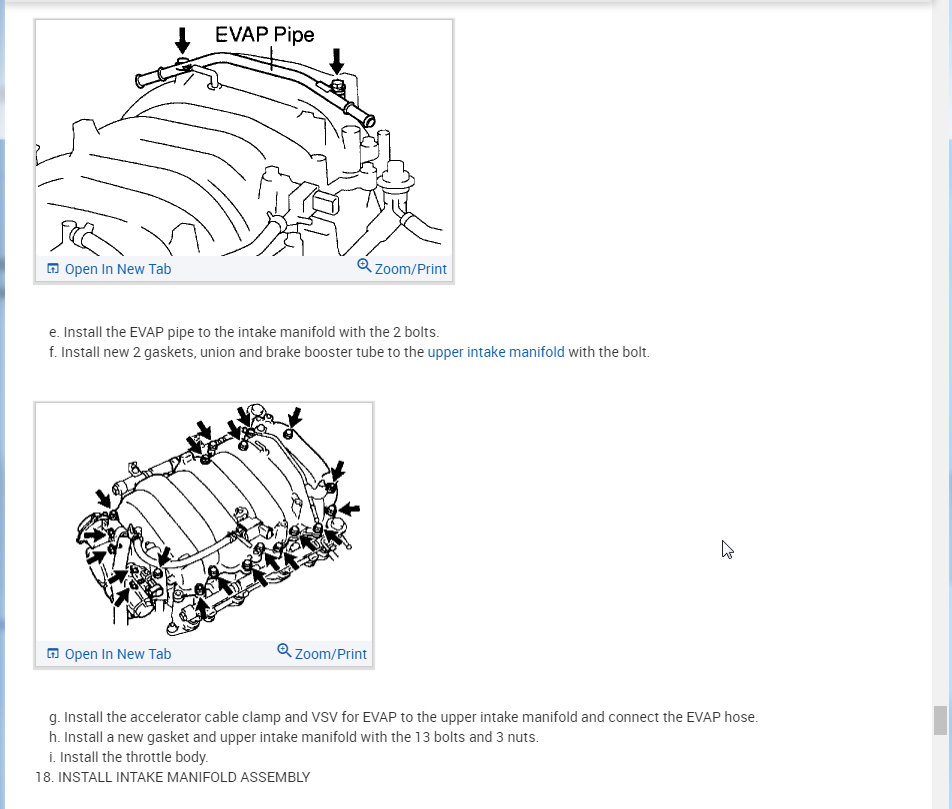 EVAP Pipe

Open In New Tab
Zoom/Print

e. Install the EVAP pipe to the intake manifold with the 2 bolts.
f. Install new 2 gaskets, union and brake booster tube to the upper intake manifold with the bolt.

Open In New Tab
Zoom/Print

g. Install the accelerator cable clamp and VSV for EVAP to the upper intake manifold and connect the EVAP hose.
h. Install a new gasket and upper intake manifold with the 13 bolts and 3 nuts.
i. Install the throttle body.
18. INSTALL INTAKE MANIFOLD ASSEMBLY