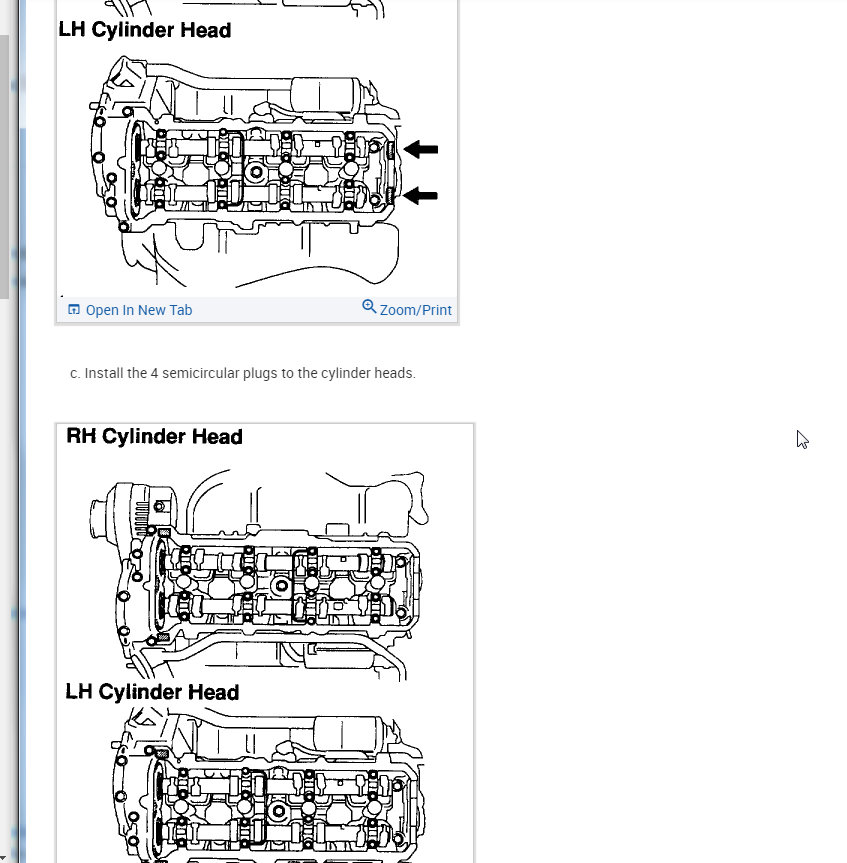 LH Cylinder Head

Open In New Tab

Zoom/Print

c. Install the 4 semicircular plugs to the cylinder heads.

RH Cylinder Head

LH Cylinder Head