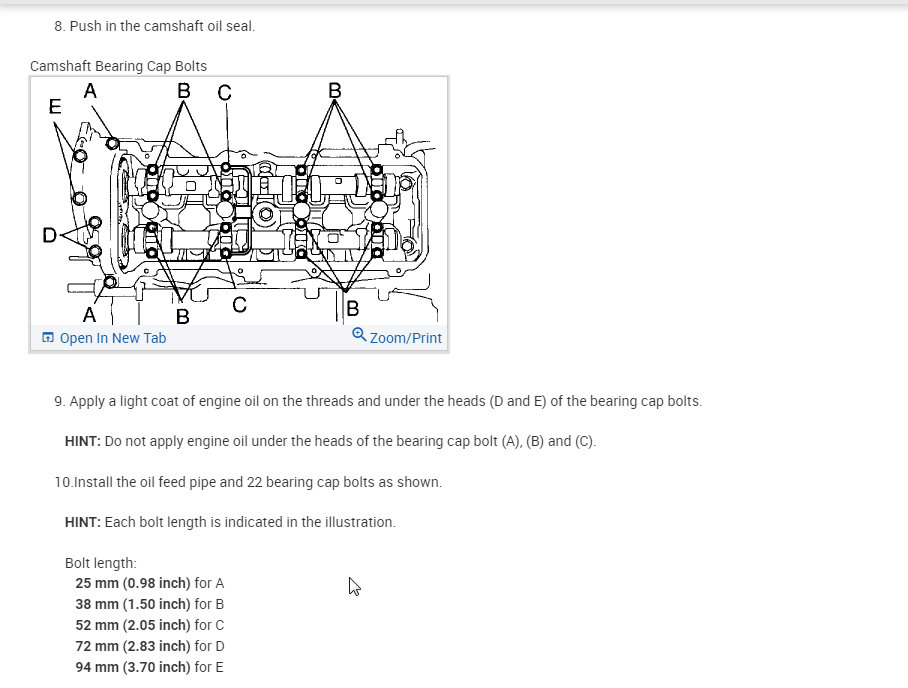 8. Push in the camshaft oil seal.

Camshaft Bearing Cap Bolts

E A B C B D A B C B

Open In New Tab Zoom/Print

9. Apply a light coat of engine oil on the threads and under the heads (D and E) of the bearing cap bolts.

HINT: Do not apply engine oil under the heads of the bearing cap bolt (A), (B) and (C).

10.Install the oil feed pipe and 22 bearing cap bolts as shown.

HINT: Each bolt length is indicated in the illustration.

Bolt length:
25 mm (0.98 inch) for A
38 mm (1.50 inch) for B
52 mm (2.05 inch) for C
72 mm (2.83 inch) for D
94 mm (3.70 inch) for E