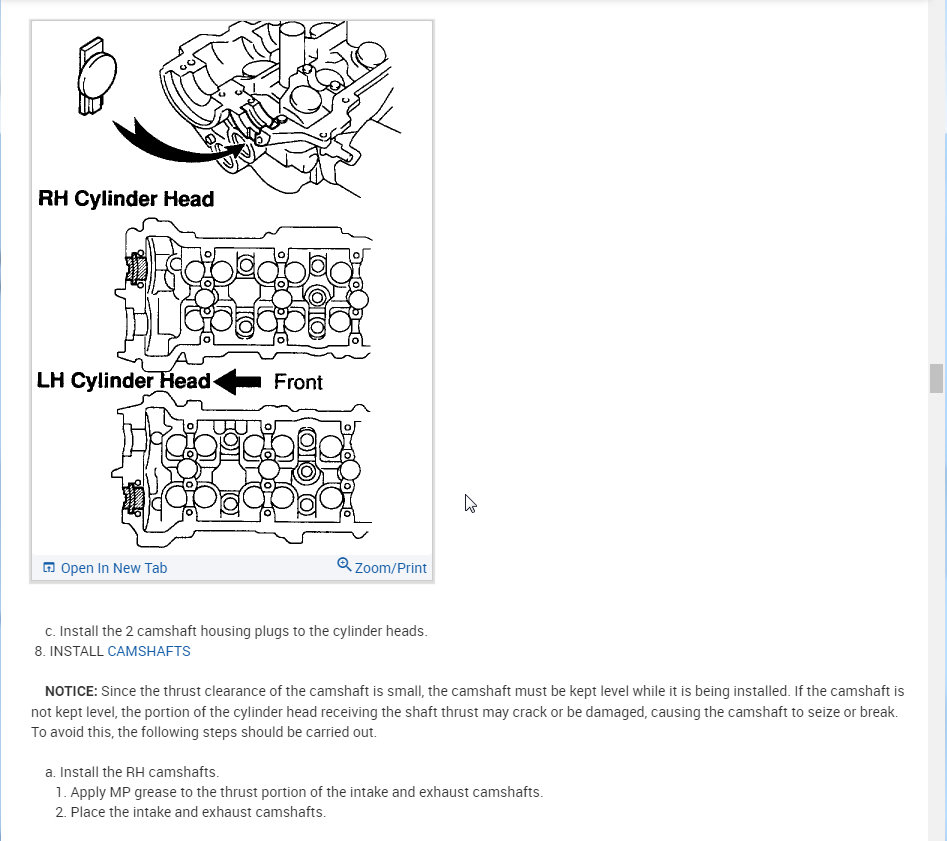 RH Cylinder Head

LH Cylinder Head Front

Open In New Tab

Zoom/Print

c. Install the 2 camshaft housing plugs to the cylinder heads.

8. INSTALL CAMSHAFTS

NOTICE: Since the thrust clearance of the camshaft is small, the camshaft must be kept level while it is being installed. If the camshaft is not kept level, the portion of the cylinder head receiving the shaft thrust may crack or be damaged, causing the camshaft to seize or break. To avoid this, the following steps should be carried out.

a. Install the RH camshafts.

1. Apply MP grease to the thrust portion of the intake and exhaust camshafts.

2. Place the intake and exhaust camshafts.